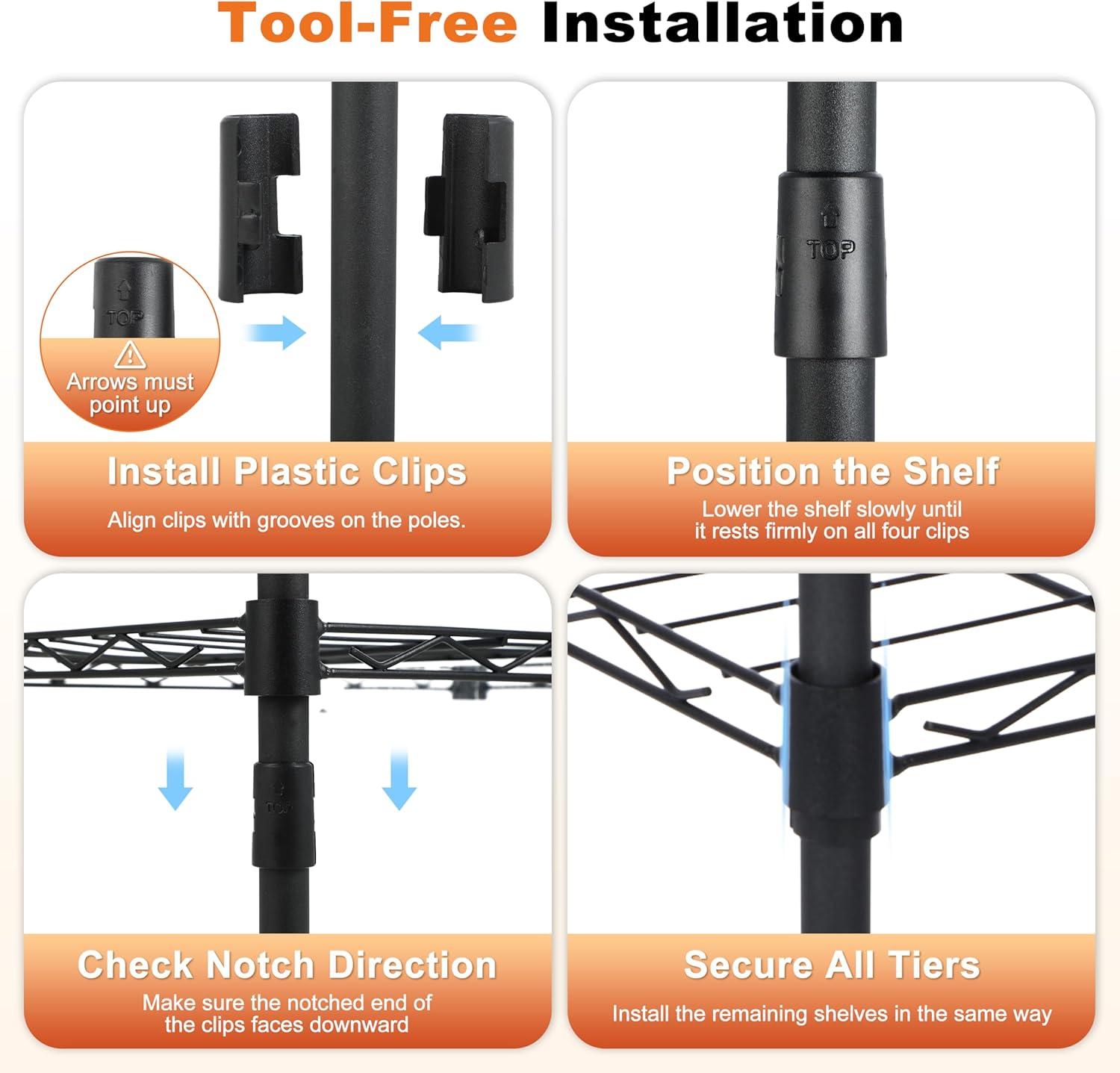 Tool-Free Installation

TOP

Arrows must point up

Install Plastic Clips

Align clips with grooves on the poles.

TOP

Position the Shelf

Lower the shelf slowly until it rests firmly on all four clips

TOP

Check Notch Direction

Make sure the notched end of the clips faces downward

Secure All Tiers

Install the remaining shelves in the same way