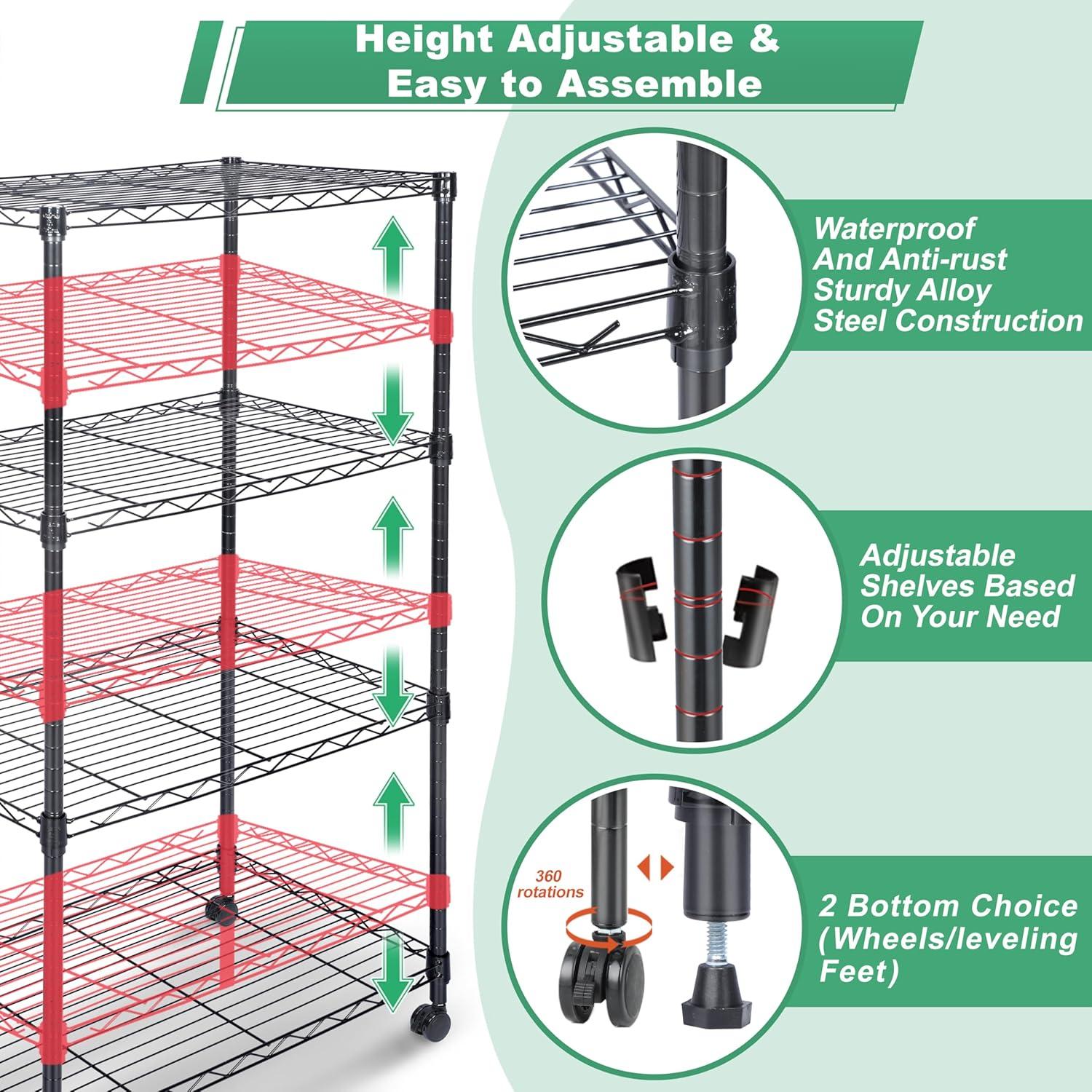 Height Adjustable & Easy to Assemble

Waterproof And Anti-rust Sturdy Alloy Steel Construction

Adjustable Shelves Based On Your Need

360 rotations

2 Bottom Choice (Wheels/leveling Feet)