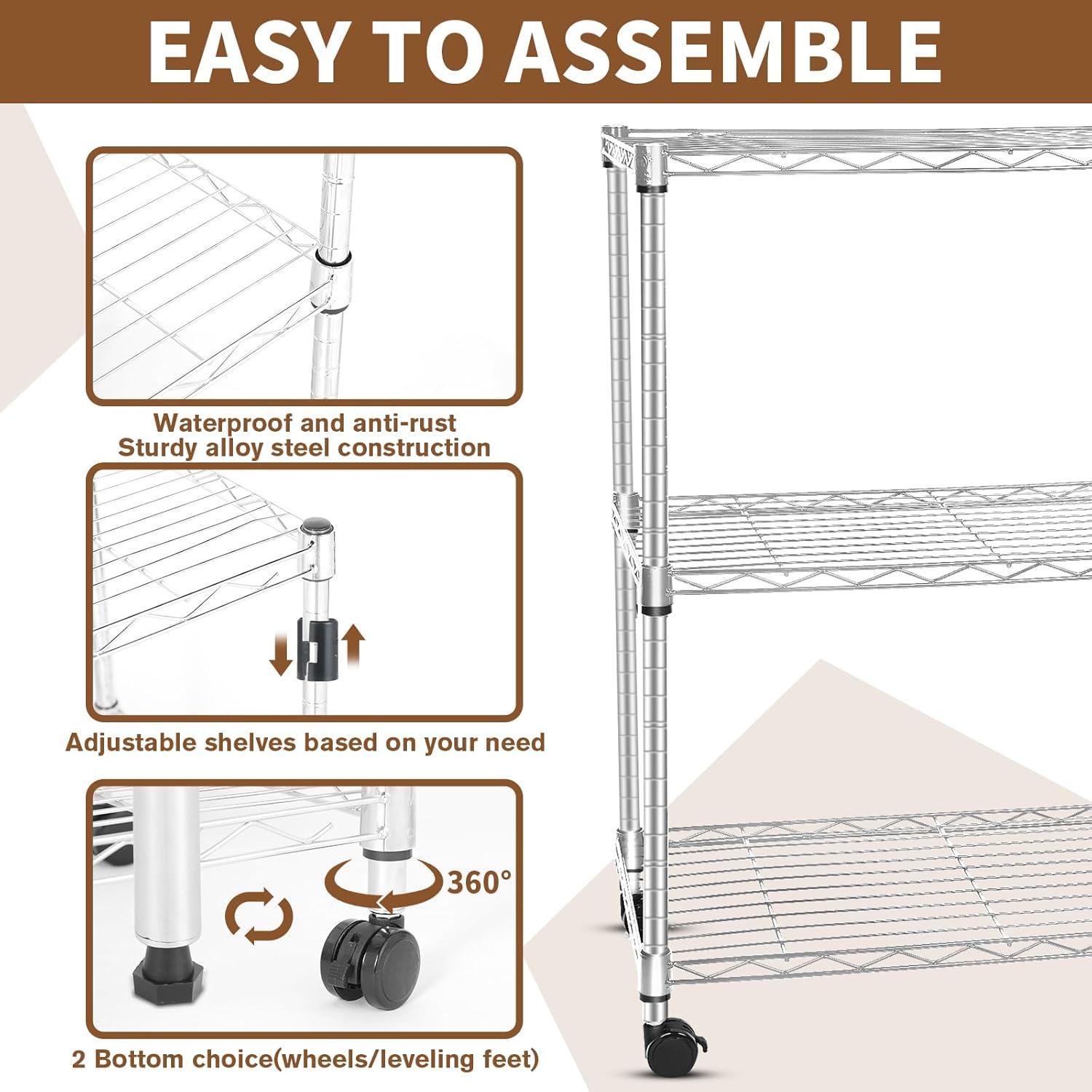 EASY TO ASSEMBLE

Waterproof and anti-rust
Sturdy alloy steel construction

Adjustable shelves based on your need

360°

2 Bottom choice(wheels/leveling feet)