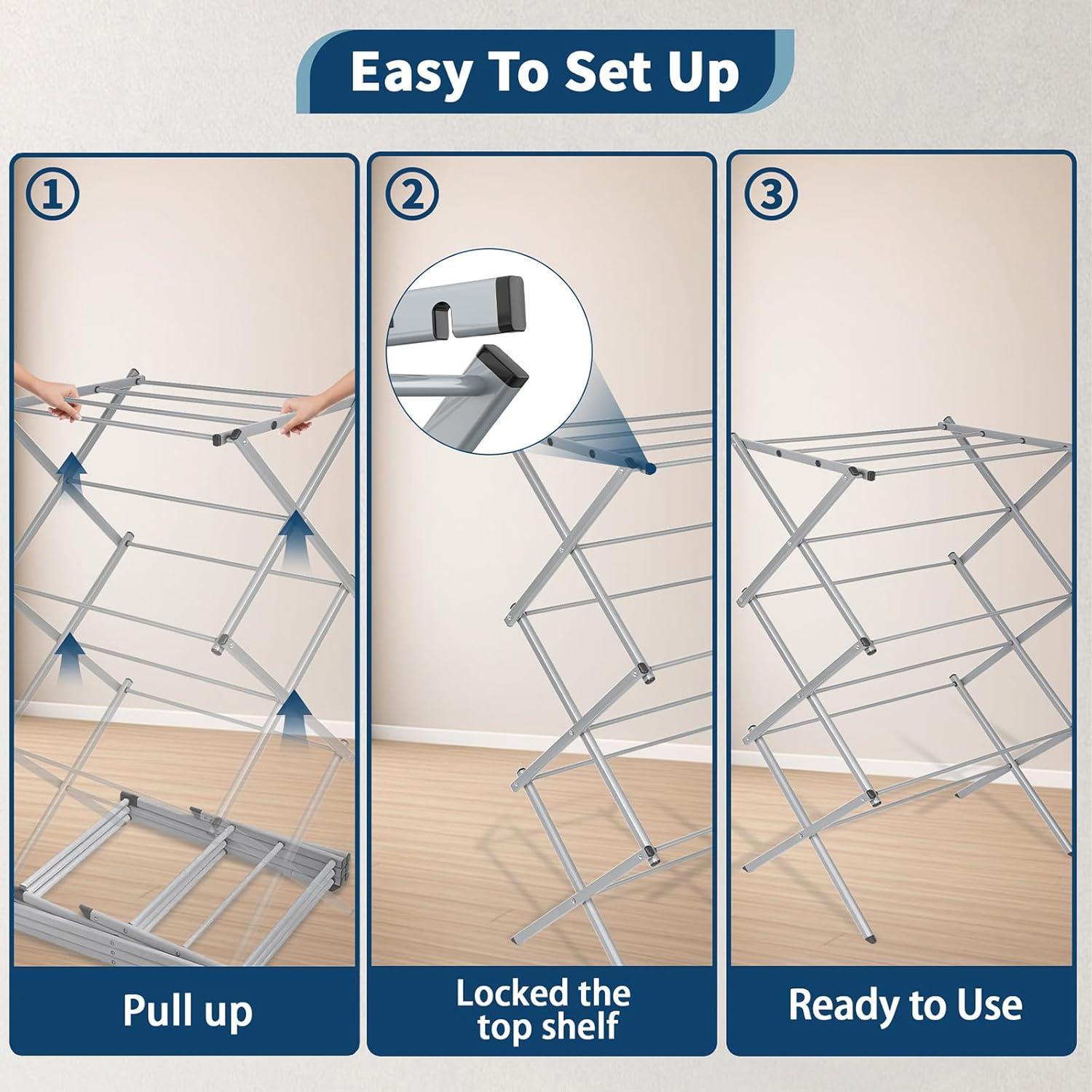 Easy To Set Up

①

Pull up

②

Locked the top shelf

③

Ready to Use