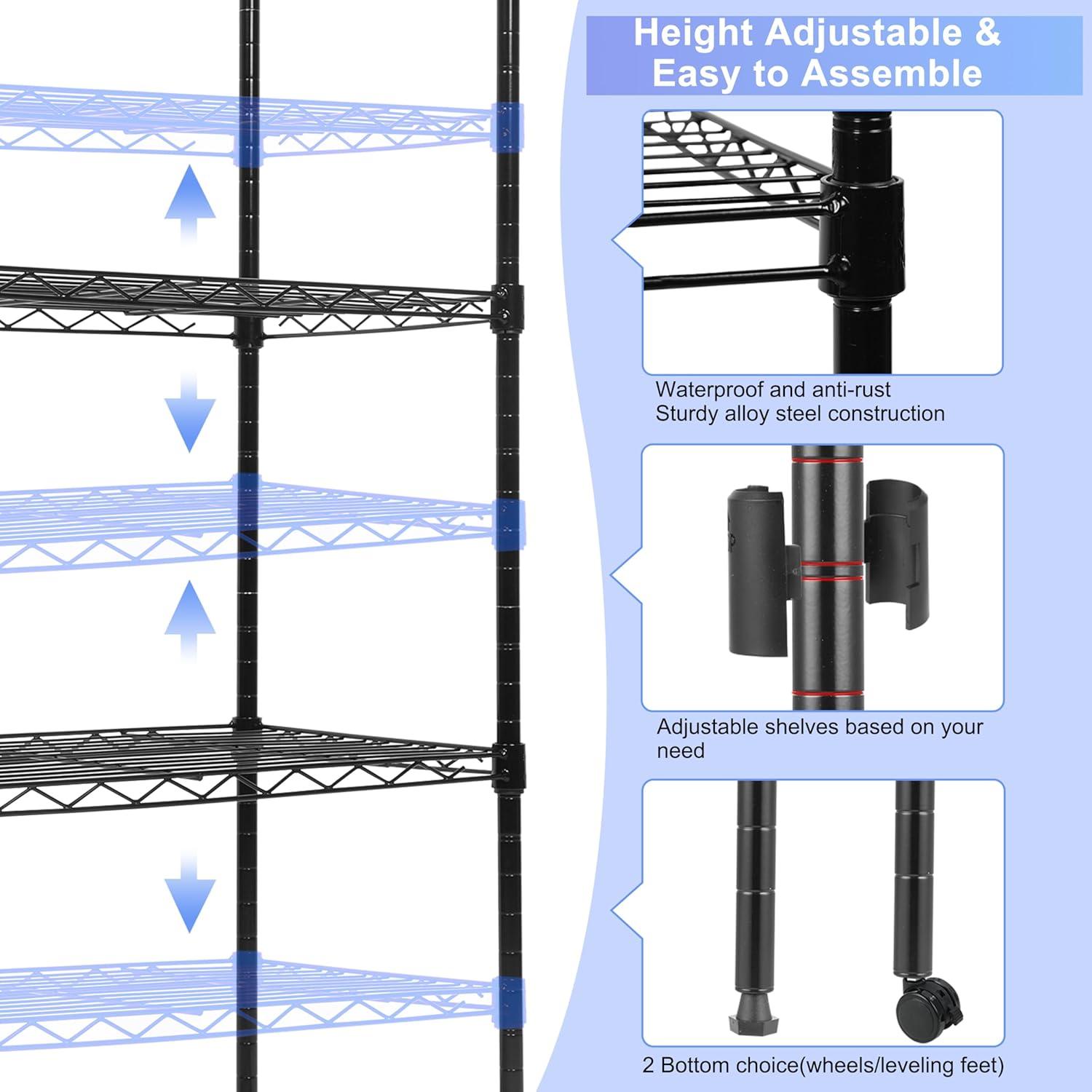 Height Adjustable &
Easy to Assemble

Waterproof and anti-rust
Sturdy alloy steel construction

Adjustable shelves based on your need

2 Bottom choice(wheels/leveling feet)