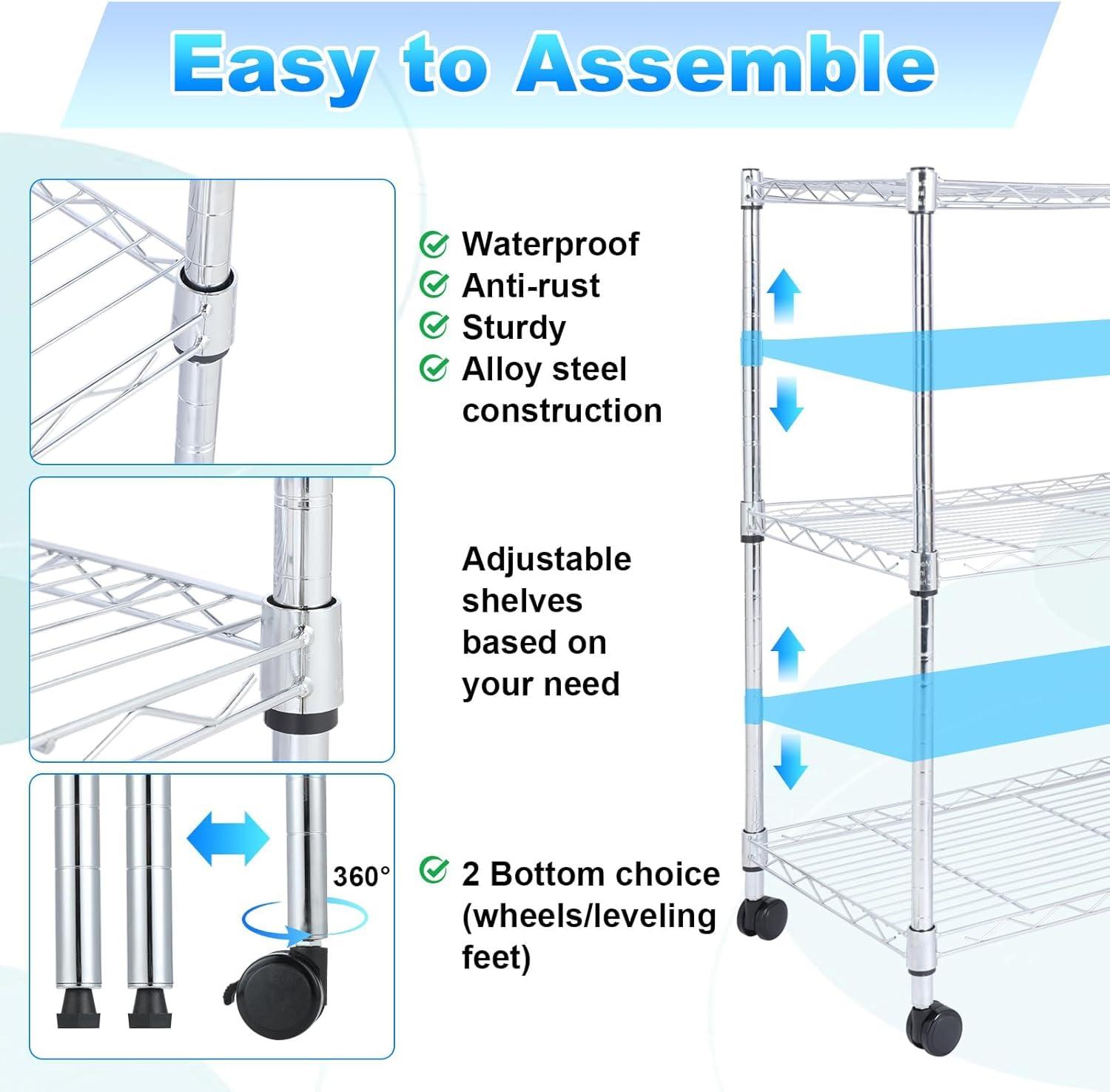 Easy to Assemble

Waterproof
Anti-rust
Sturdy
Alloy steel construction

Adjustable shelves based on your need

360°

2 Bottom choice (wheels/leveling feet)