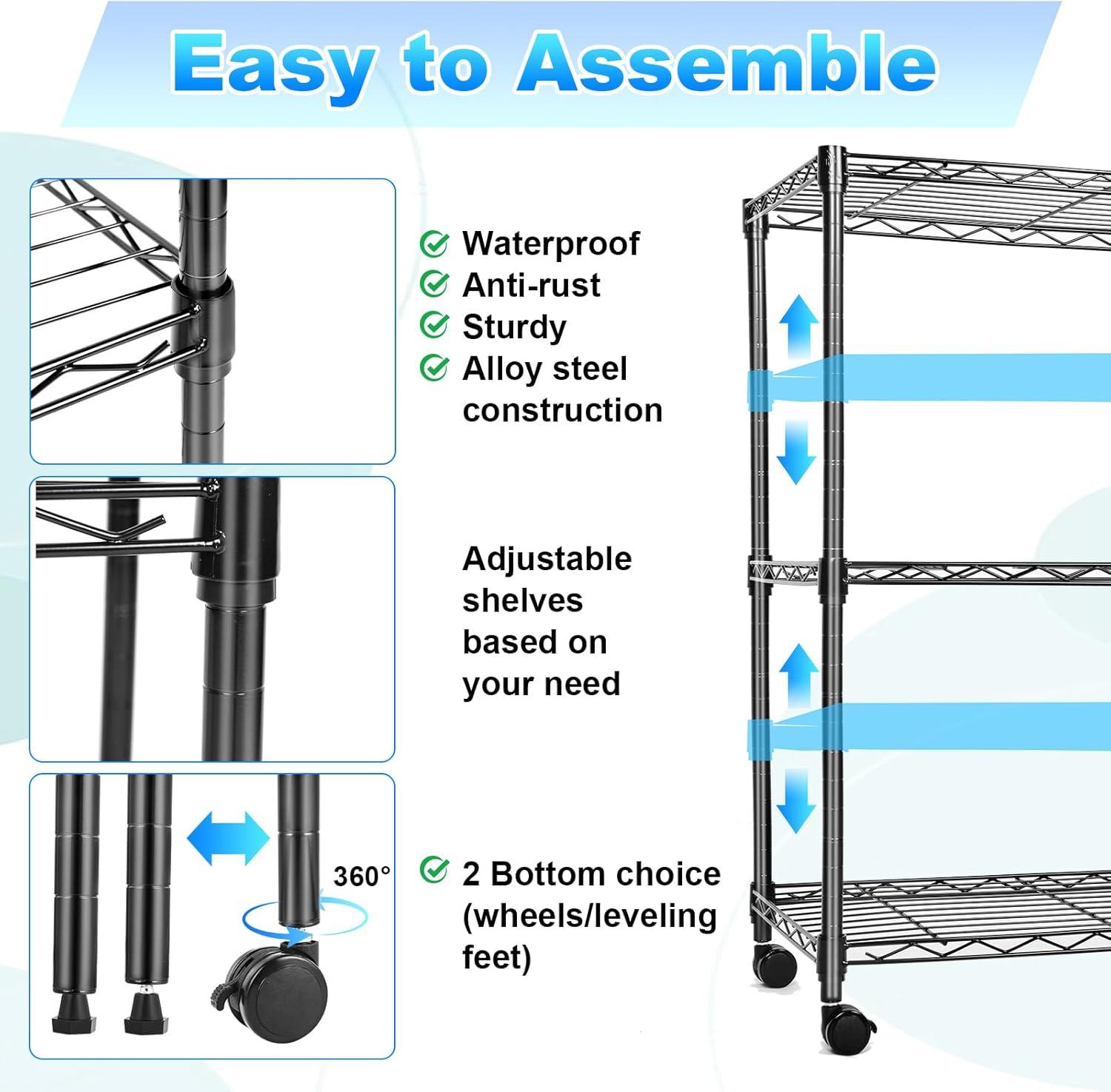 Easy to Assemble

Waterproof
Anti-rust
Sturdy
Alloy steel construction

Adjustable shelves based on your need

360°

2 Bottom choice (wheels/leveling feet)