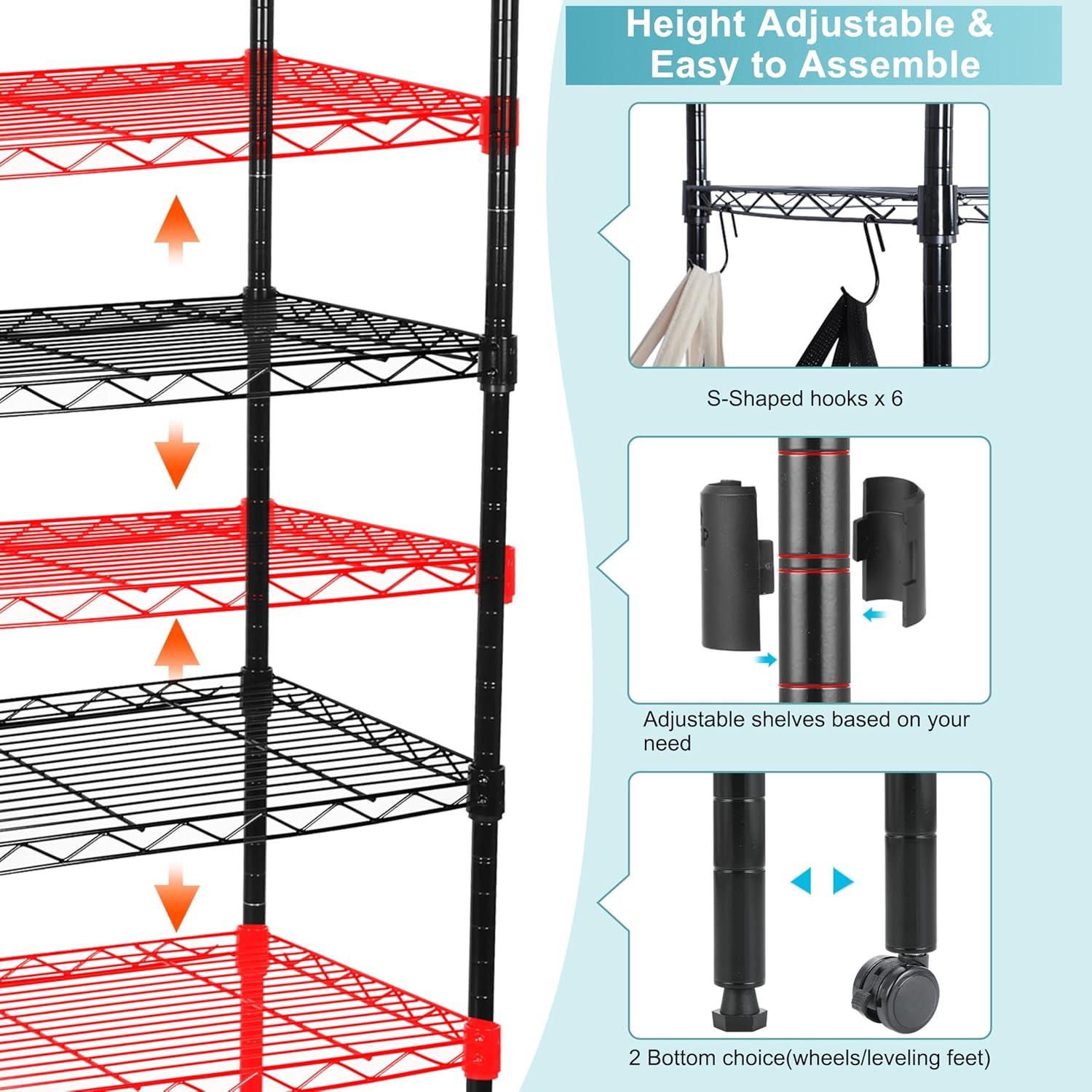 Height Adjustable & Easy to Assemble

S-Shaped hooks x 6

Adjustable shelves based on your need

2 Bottom choice(wheels/leveling feet)